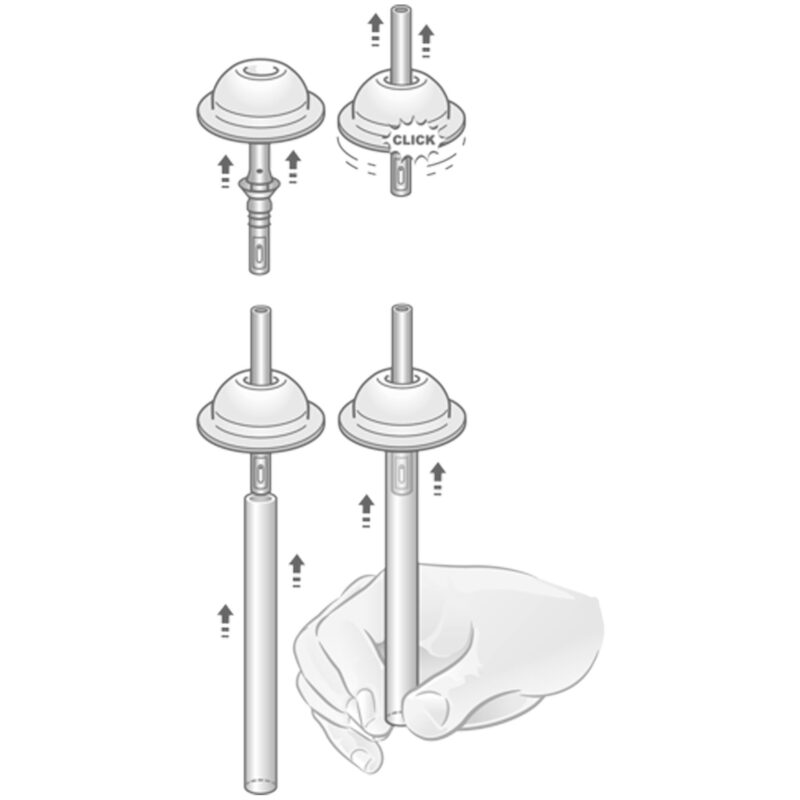 CLICK